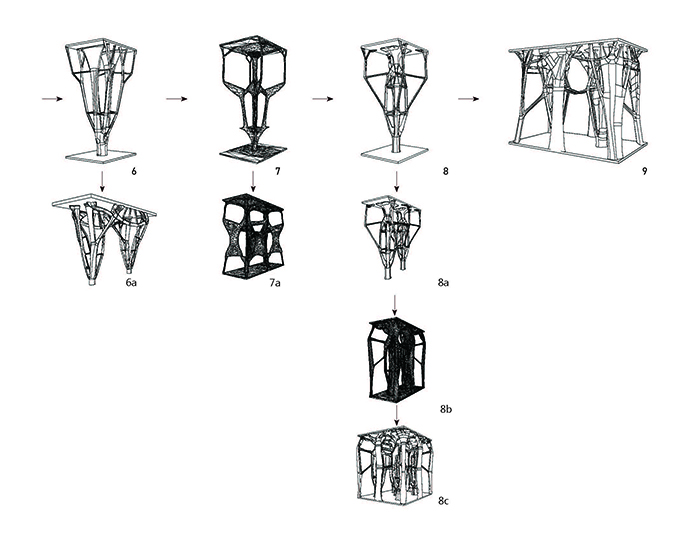 6

7

8

9

6a

7a

8a

8b

8c