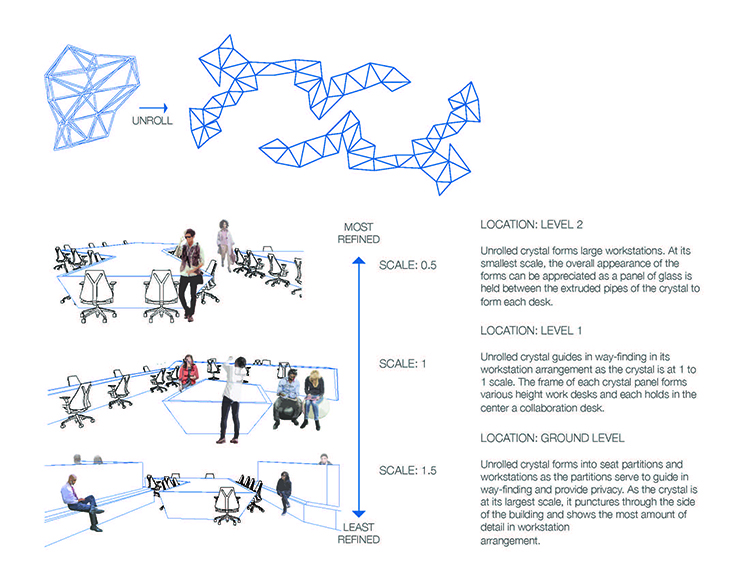 UNROLL

MOST REFINED

SCALE: 0.5

SCALE: 1

SCALE: 1.5

LEAST REFINED

LOCATION: LEVEL 2

Unrolled crystal forms large workstations. At its smallest scale, the overall appearance of the forms can be appreciated as a panel of glass is held between the extruded pipes of the crystal to form each desk.

LOCATION: LEVEL 1

Unrolled crystal guides in way-finding in its workstation arrangement as the crystal is at 1 to 1 scale. The frame of each crystal panel forms various height work desks and each holds in the center a collaboration desk.

LOCATION: GROUND LEVEL

Unrolled crystal forms into seat partitions and workstations as the partitions serve to guide in way-finding and provide privacy. As the crystal is at its largest scale, it punctures through the side of the building and shows the most amount of detail in workstation arrangement.