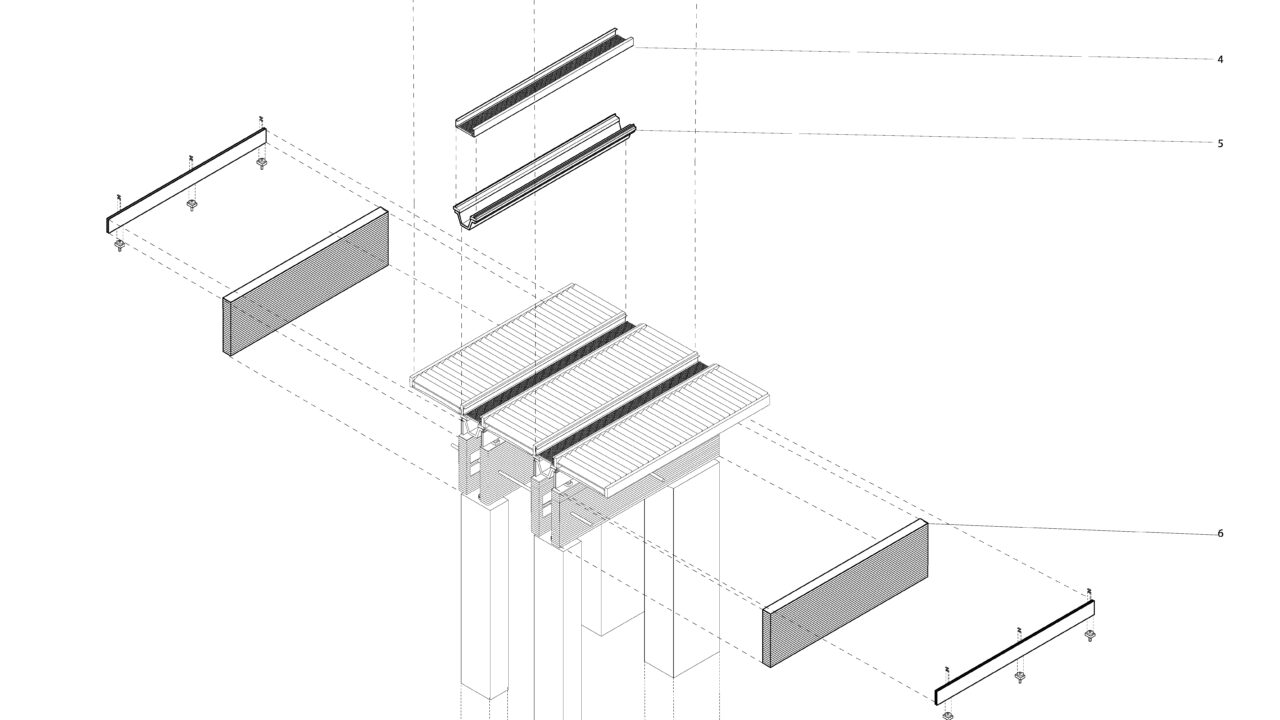 4

5

6