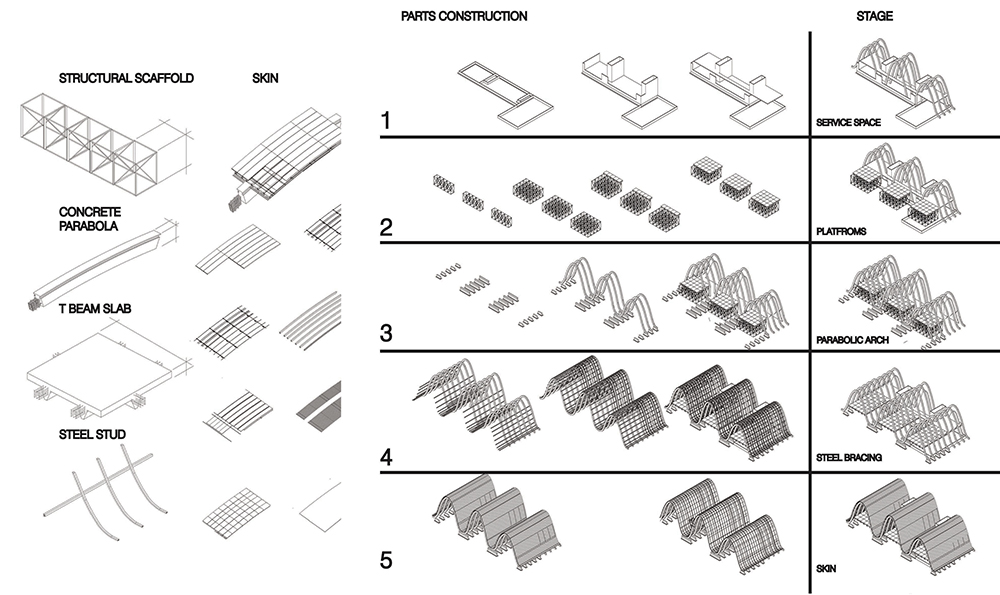 STRUCTURAL SCAFFOLD

SKIN

CONCRETE PARABOLA

T BEAM SLAB

STEEL STUD

PARTS CONSTRUCTION

STAGE

1

SERVICE SPACE

2

PLATFROMS

3

PARABOLIC ARCH

4

STEEL BRACING

5

SKIN