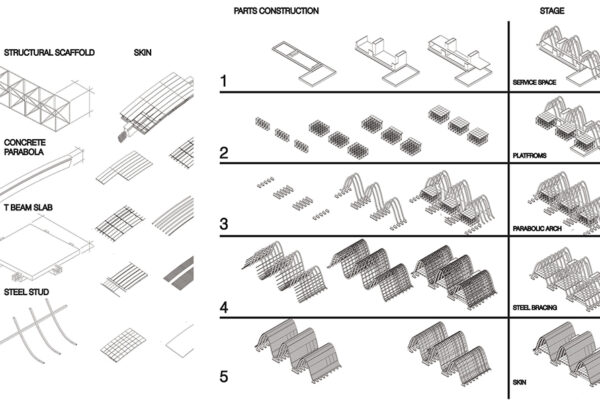 STRUCTURAL SCAFFOLD

SKIN

CONCRETE PARABOLA

T BEAM SLAB

STEEL STUD

PARTS CONSTRUCTION

STAGE

1

SERVICE SPACE

2

PLATFROMS

3

PARABOLIC ARCH

4

STEEL BRACING

5

SKIN