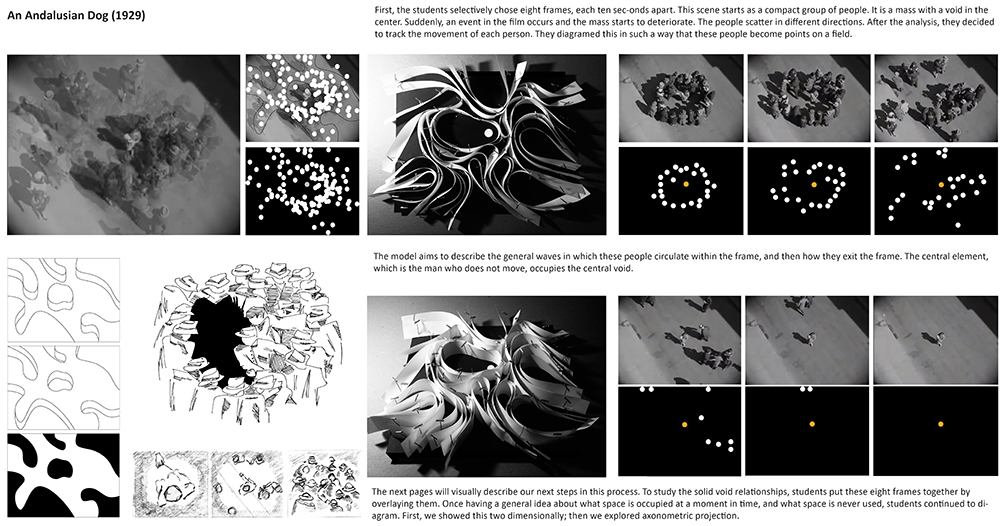 An Andalusian Dog (1929)

First, the students selectively chose eight frames, each ten sec-onds apart. This scene starts as a compact group of people. It is a mass with a void in the center. Suddenly, an event in the film occurs and the mass starts to deteriorate. The people scatter in different directions. After the analysis, they decided to track the movement of each person. They diagramed this in such a way that these people become points on a field.

The model aims to describe the general waves in which these people circulate within the frame, and then how they exit the frame. The central element, which is the man who does not move, occupies the central void.

The next pages will visually describe our next steps in this process. To study the solid void relationships, students put these eight frames together by overlaying them. Once having a general idea about what space is occupied at a moment in time, and what space is never used, students continued to diagram. First, we showed this two dimensionally; then we explored axonometric projection.