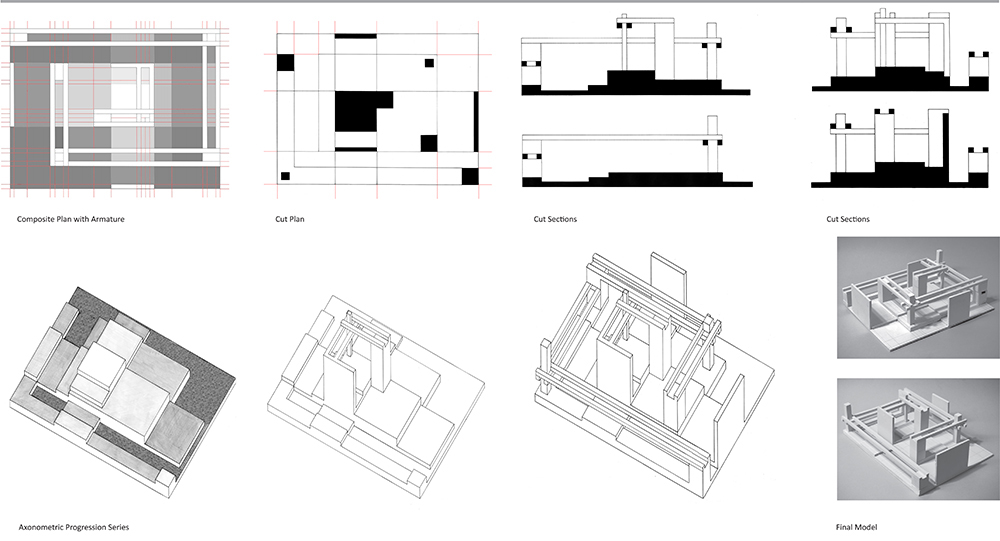 Composite Plan with Armature

Cut Plan

Cut Sections

Cut Sections

Axonometric Progression Series

Final Model