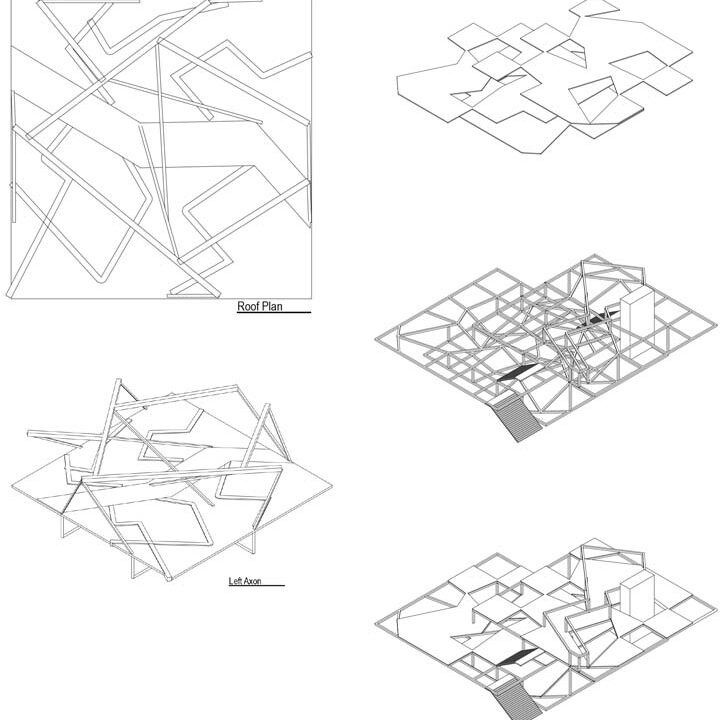 Roof Plan

Left Axon